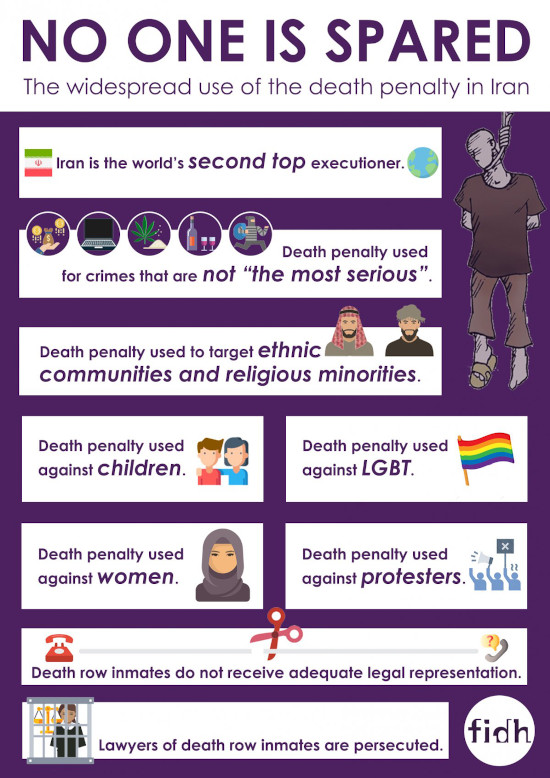 NO ONE IS SPARED

The widespread use of the death penalty in Iran

Iran is the world's second top executioner.

Death penalty used for crimes that are not "the most serious".

Death penalty used to target ethnic communities and religious minorities.

Death penalty used against children.

Death penalty used against LGBT.

Death penalty used against women.

Death penalty used against protesters.

Death row inmates do not receive adequate legal representation.

Lawyers of death row inmates are persecuted.

fidh